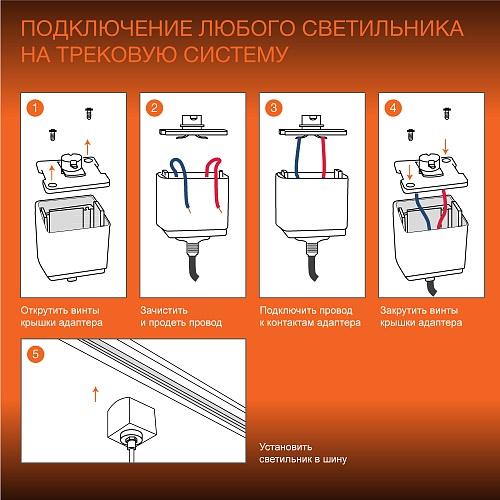 ПОДКЛЮЧЕНИЕ ЛЮБОГО СВЕТИЛЬНИКА НА ТРЕКОВУЮ СИСТЕМУ

1

Открутить винты крышки адаптера

2

Зачистить и продеть провод

3

Подключить провод к контактам адаптера

4

Закрутить винты крышки адаптера

5

Установить светильник в шину