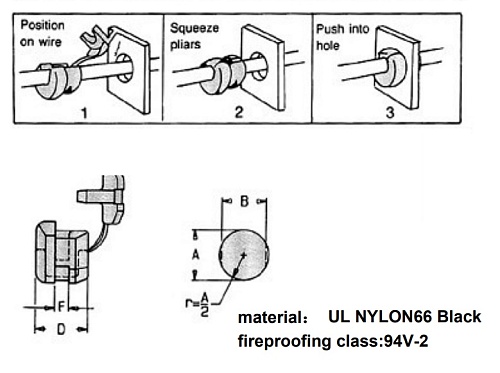 Position on wire

1

Squeeze pliars

2

Push into hole

3

F

D

B

A

$r=\frac{A}{2}$

material: UL NYLON66 Black

fireproofing class:94V-2